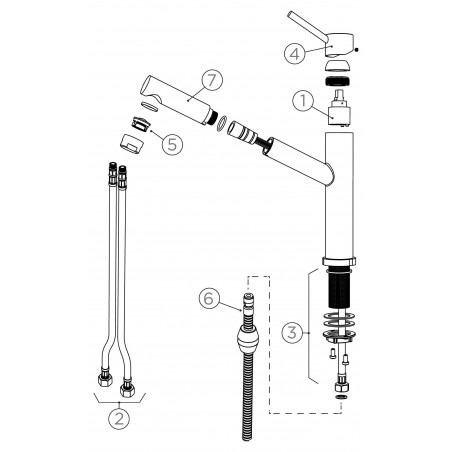 4
7
1
5
6
3
2