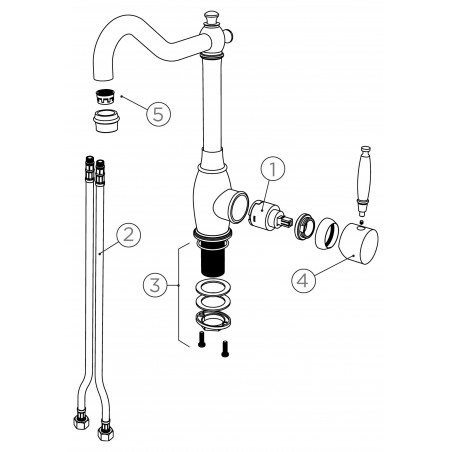 5
1
2
3
4