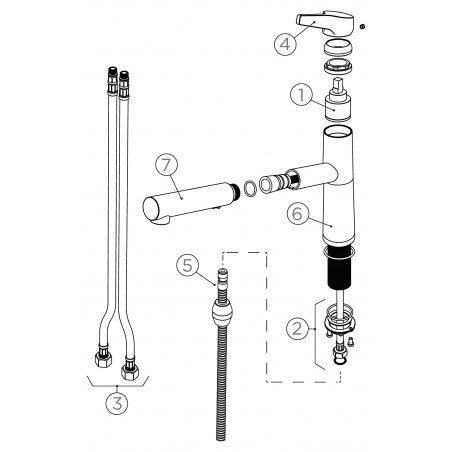 4
1
7
6
5
2
3