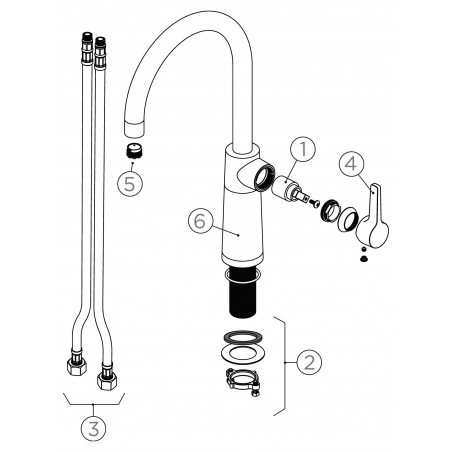 1
4
5
6
2
3