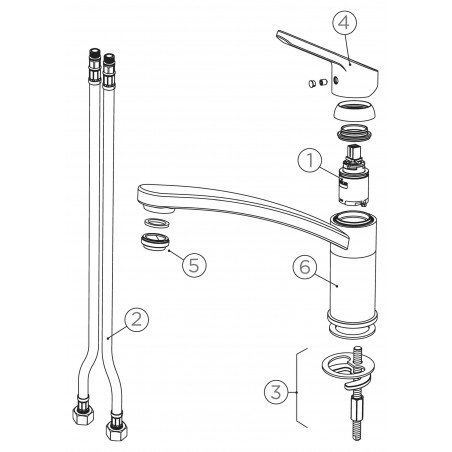 4
1
5
6
2
3