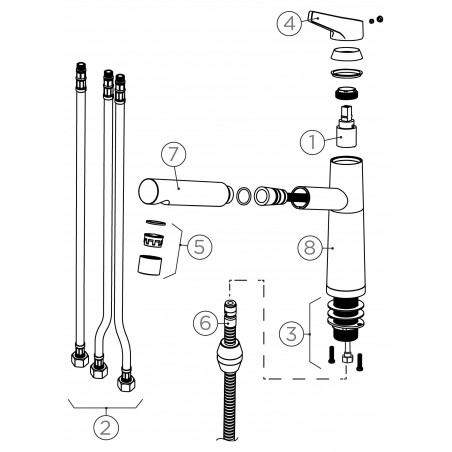 4
1
7
5
8
6
3
2