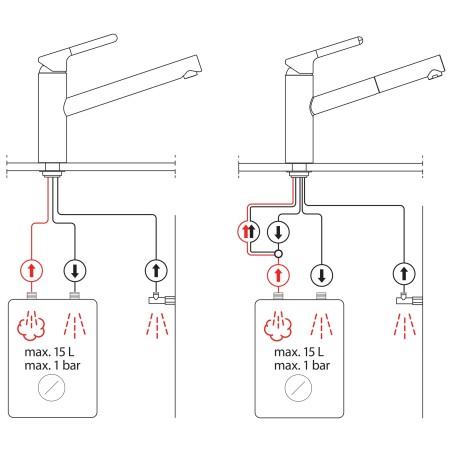 max. 15 L
max. 1 bar

max. 15 L
max. 1 bar